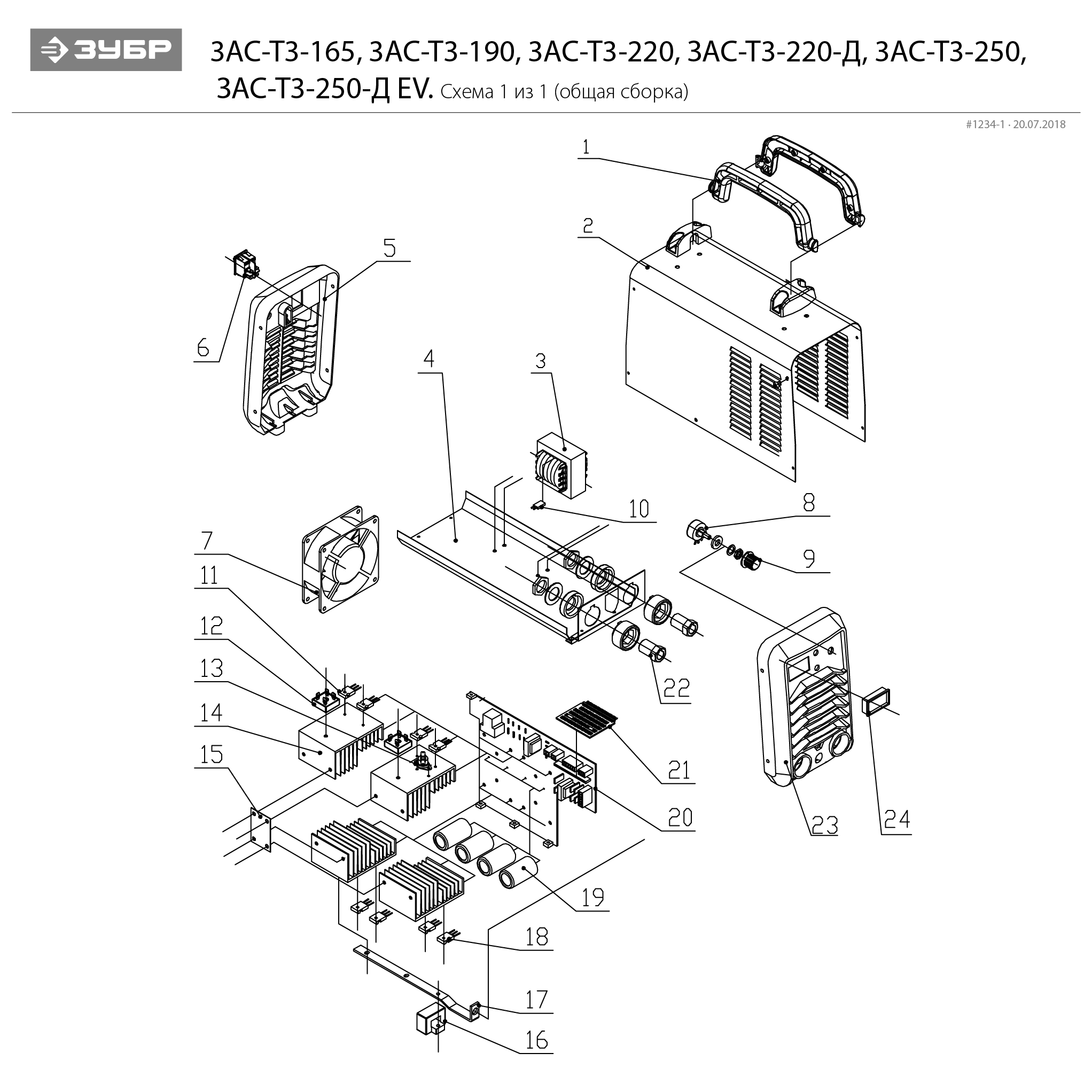 ЗУБР

ЗАС-Т3-165, ЗАС-Т3-190, ЗАС-Т3-220, ЗАС-Т3-220-Д, ЗАС-Т3-250, ЗАС-Т3-250-Д EV. Схема 1 из 1 (общая сборка)

#1234-1 · 20.07.2018

1
2
5
6
4
3
10
8
9
7
11
12
13
14
15
22
21
20
23
24
19
18
17
16