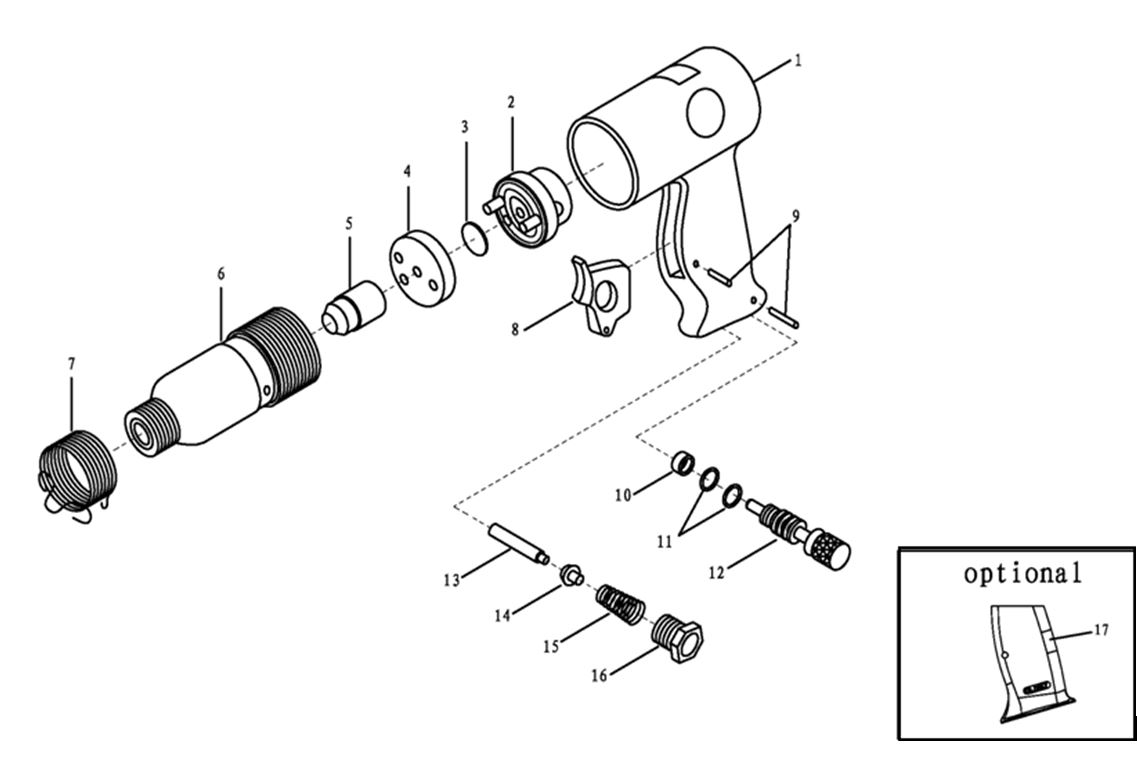 1
2
3
4
5
6
7
8
9
10
11
12
13
14
15
16
optional
17