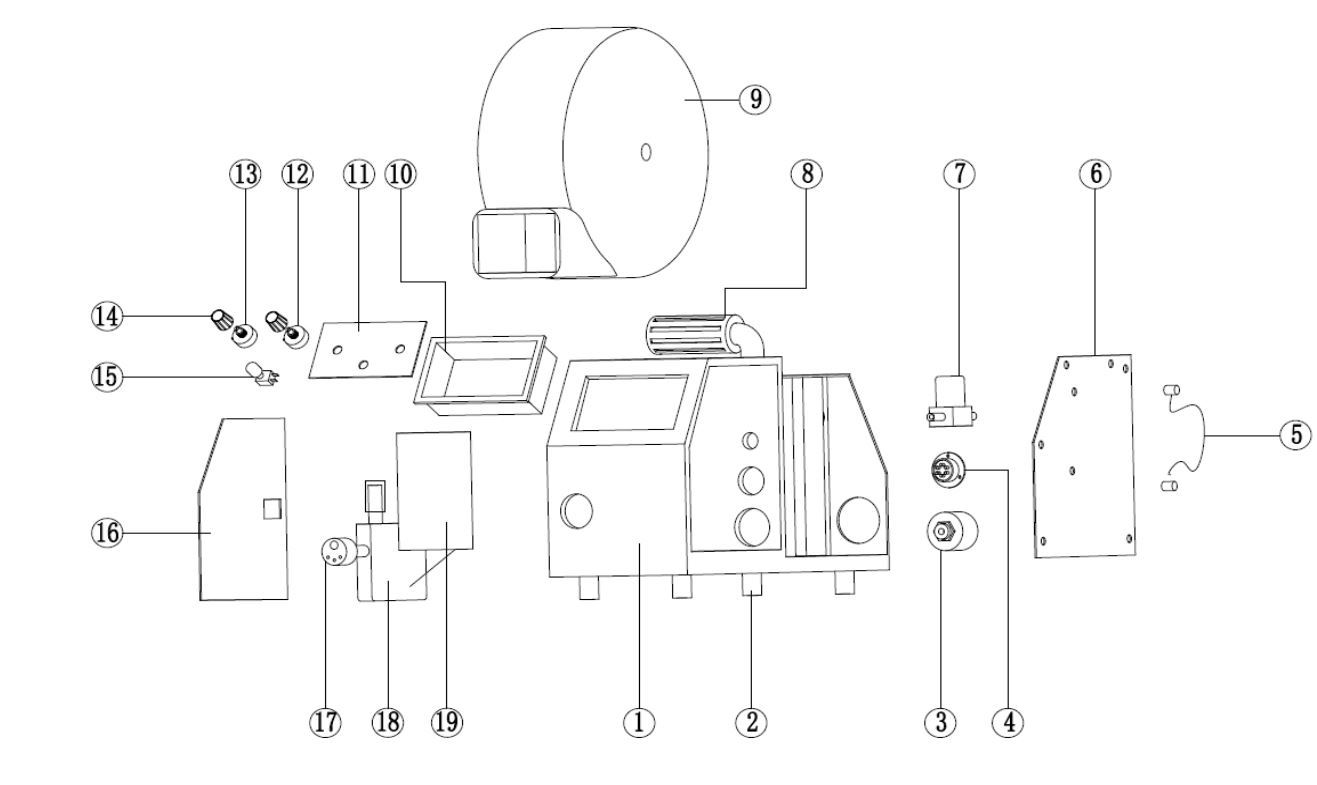 ⑨
⑬ ⑫ ⑪ ⑩ ⑧ ⑦ ⑥
⑭
⑮
⑤
⑯
⑰ ⑱ ⑲ ① ② ③ ④