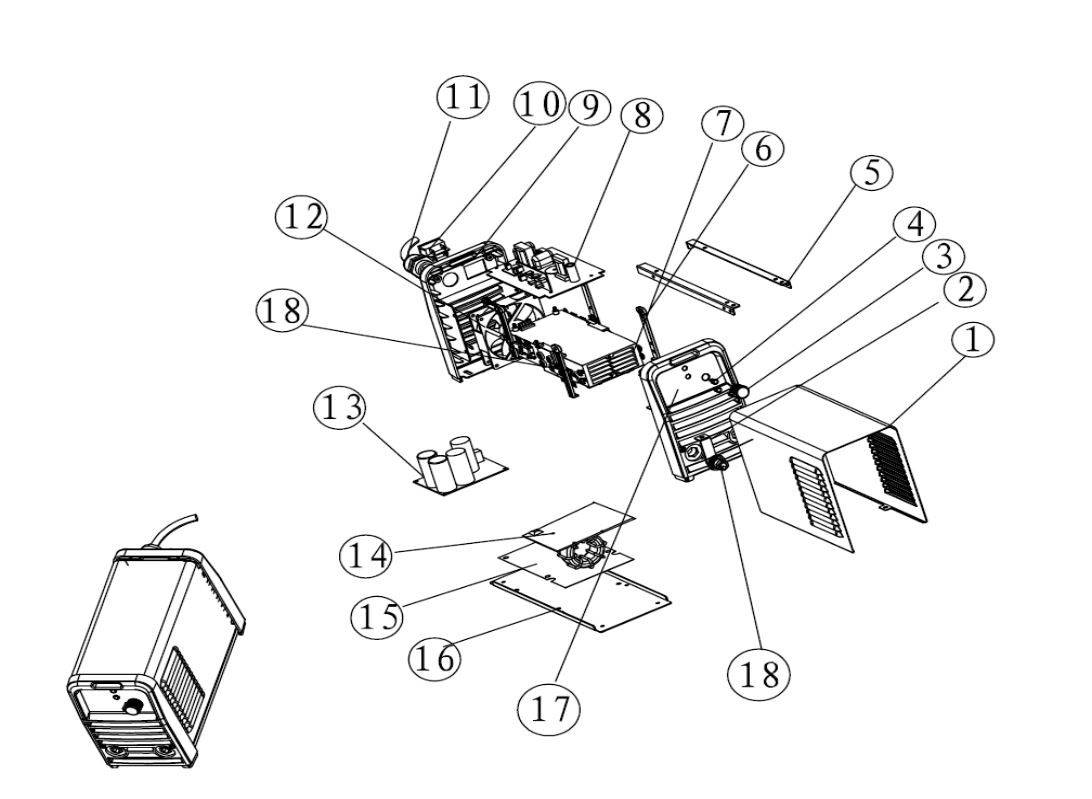 11
10
9
8
7
6
5
4
3
2
1
12
18
13
14
15
16
17
18