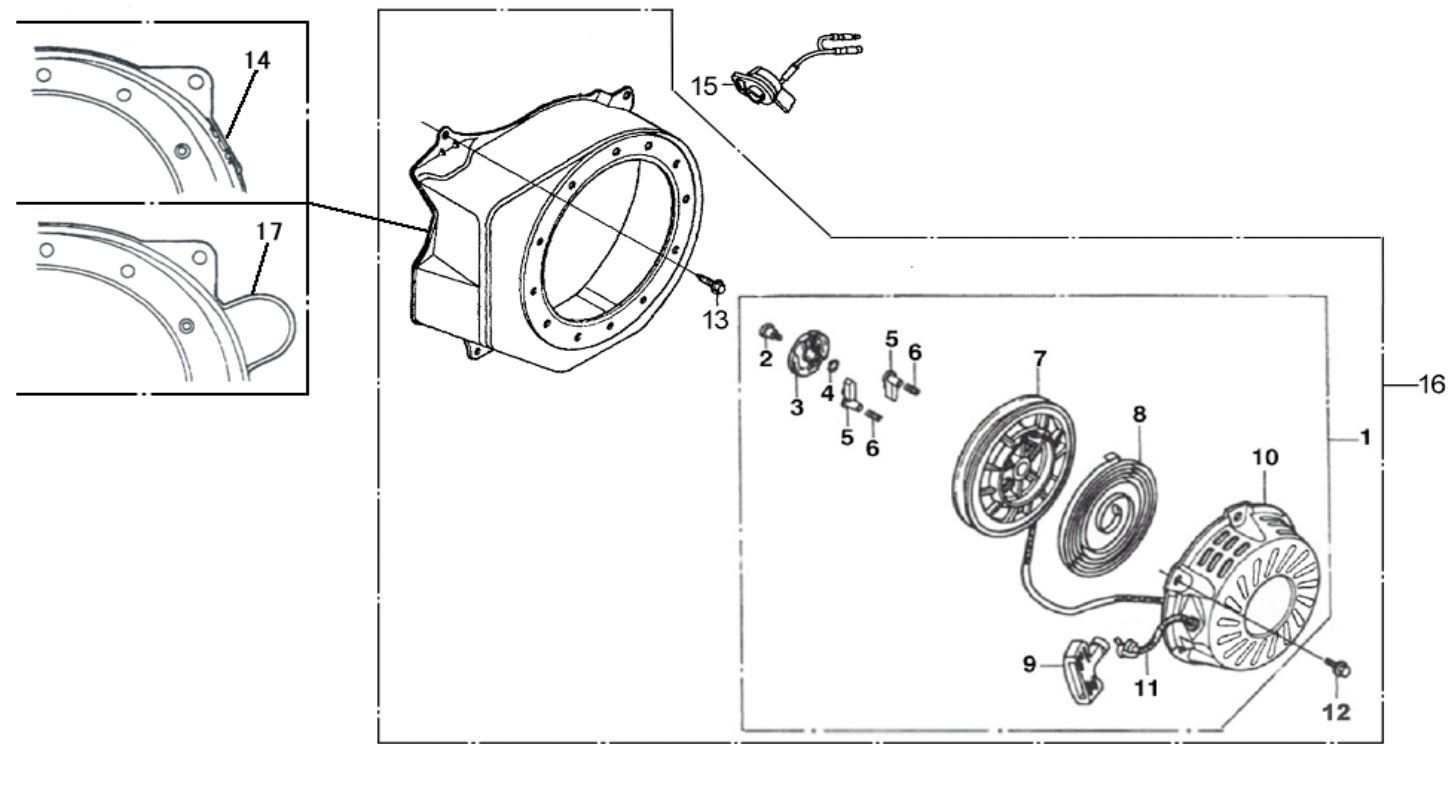 14
17
15
13
2
3
4
5
6
5
6
7
8
10
1
16
9
11
12