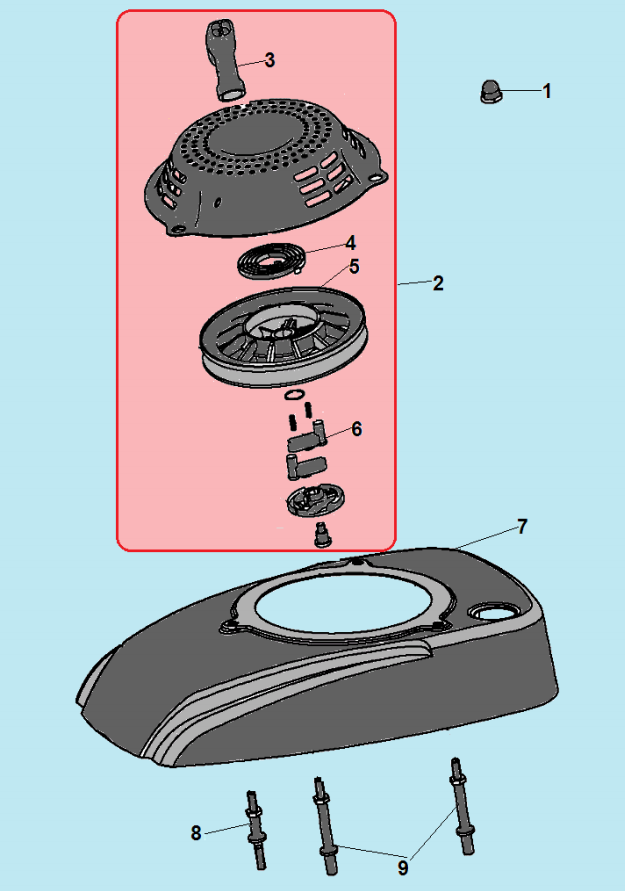 3
1
4
5
2
6
7
8
9