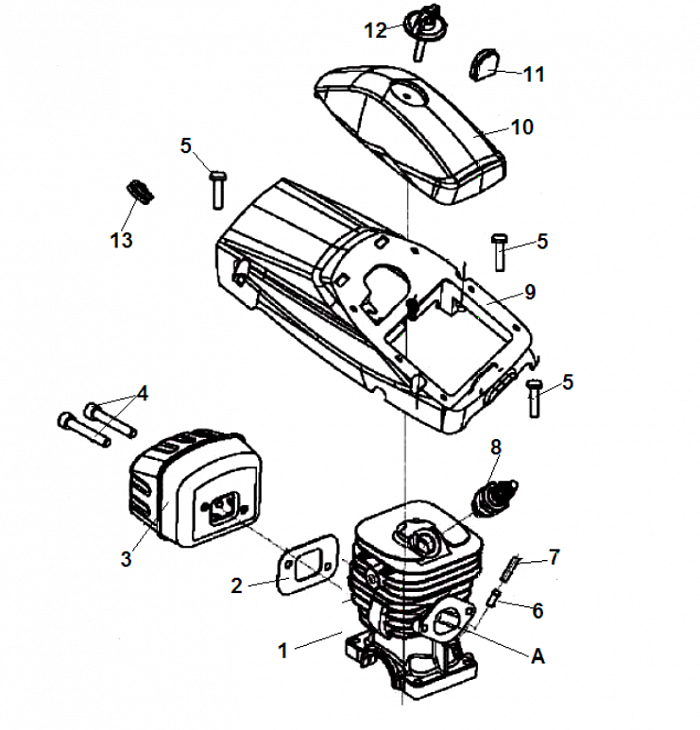 12
11
10
5
13
5
9
5
4
8
3
7
2
6
1
A