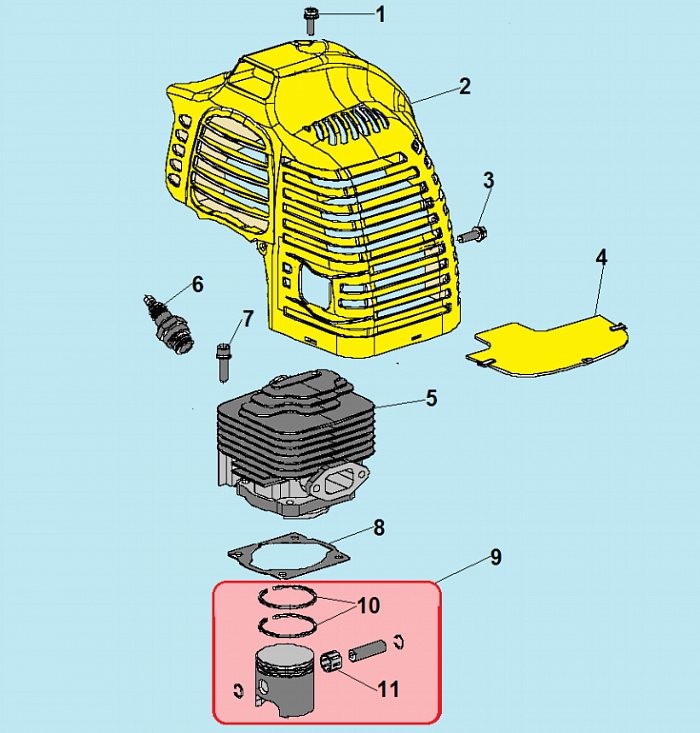 1
2
3
4
6
7
5
8
9
10
11