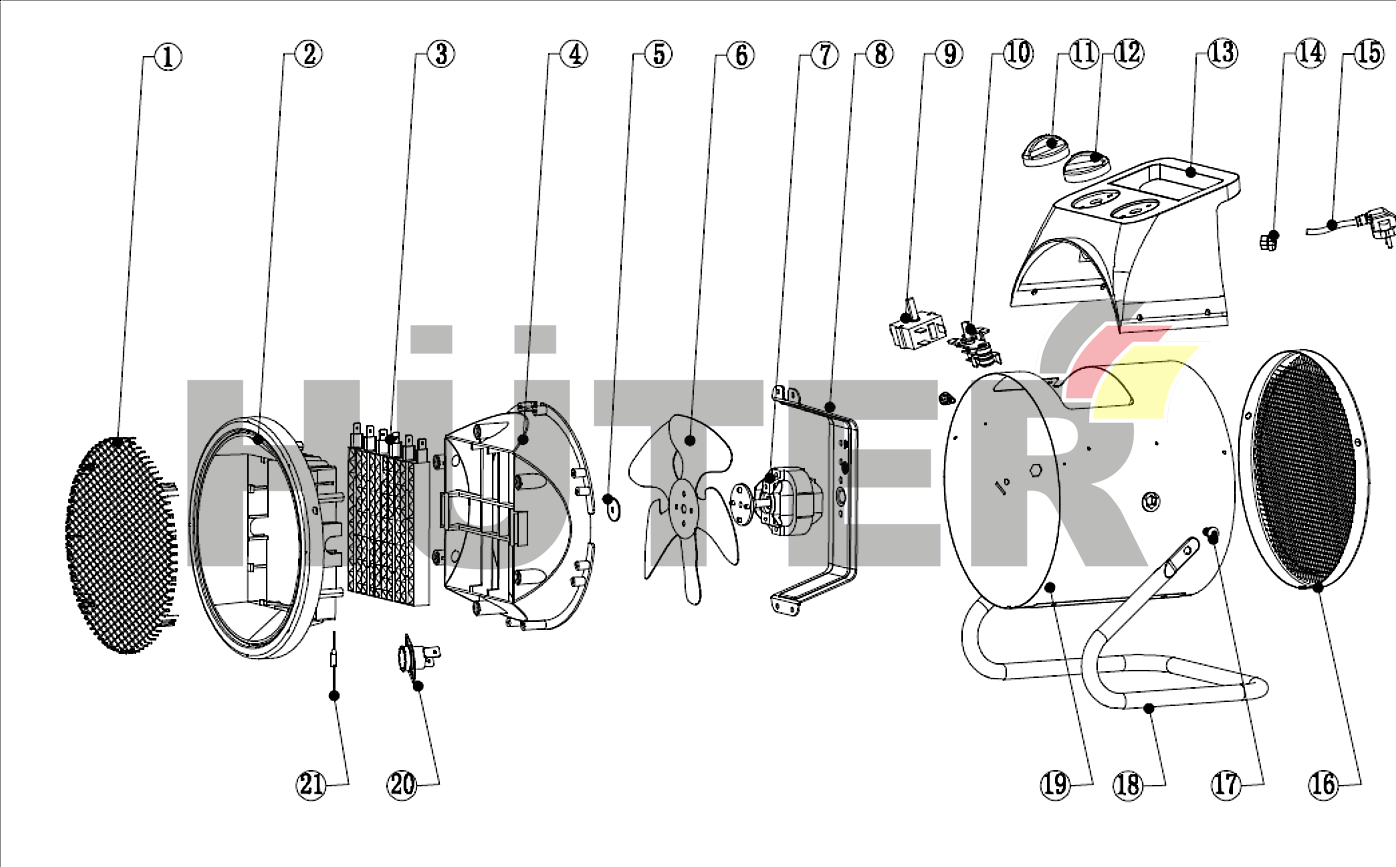 1
2
3
4
5
6
7
8
9
10
11
12
13
14
15
HÜTER
21
20
19
18
17
16